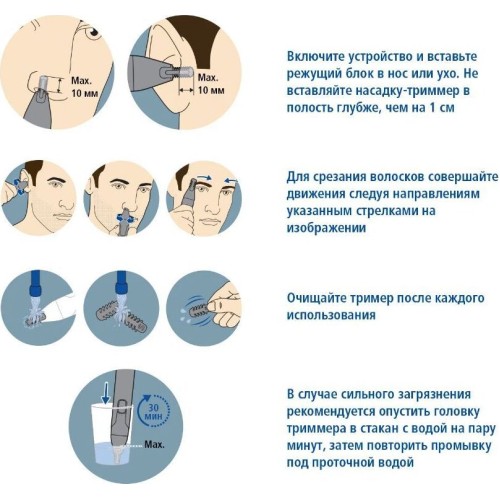 Max.
10 мм

Max.
10 мм

Включите устройство и вставьте режущий блок в нос или ухо. Не вставляйте насадку-триммер в полость глубже, чем на 1 см

Для срезания волосков совершайте движения следуя направлениям указанным стрелками на изображении

Очищайте тример после каждого использования

30 мин

Max.

В случае сильного загрязнения рекомендуется опустить головку триммера в стакан с водой на пару минут, затем повторить промывку под проточной водой