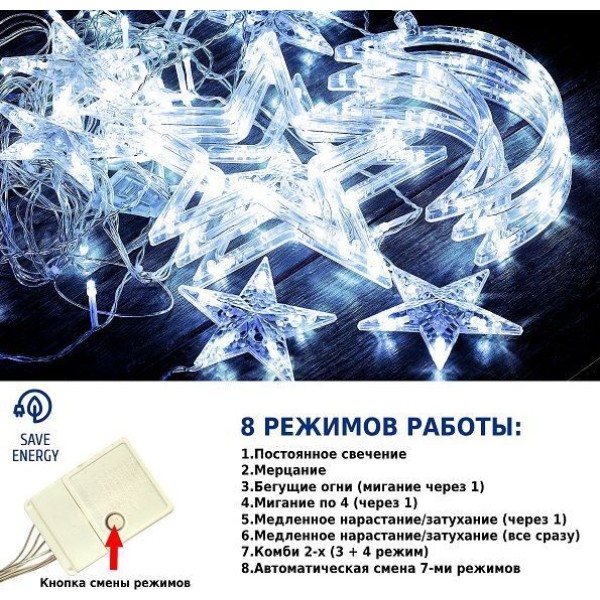 SAVE ENERGY

Кнопка смены режимов

8 РЕЖИМОВ РАБОТЫ:

1.Постоянное свечение
2.Мерцание
3.Бегущие огни (мигание через 1)
4.Мигание по 4 (через 1)
5.Медленное нарастание/затухание (через 1)
6.Медленное нарастание/затухание (все сразу)
7.Комби 2-х (3 + 4 режим)
8.Автоматическая смена 7-ми режимов