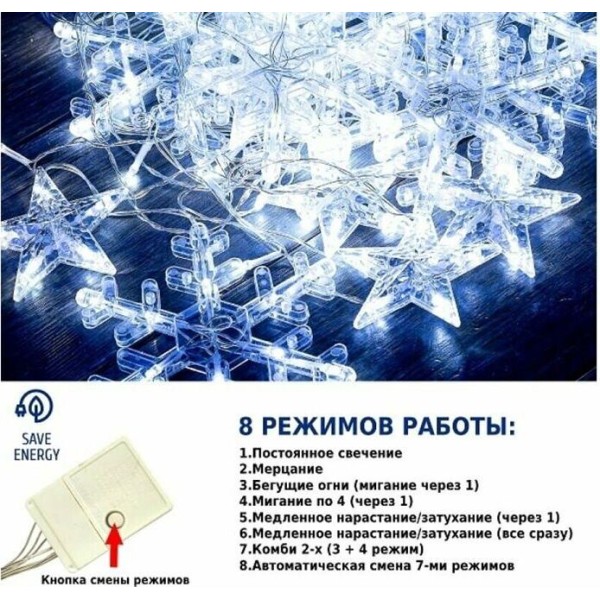 SAVE ENERGY

Кнопка смены режимов

8 РЕЖИМОВ РАБОТЫ:

1.Постоянное свечение
2.Мерцание
3.Бегущие огни (мигание через 1)
4.Мигание по 4 (через 1)
5.Медленное нарастание/затухание (через 1)
6.Медленное нарастание/затухание (все сразу)
7.Комби 2-х (3 + 4 режим)
8.Автоматическая смена 7-ми режимов