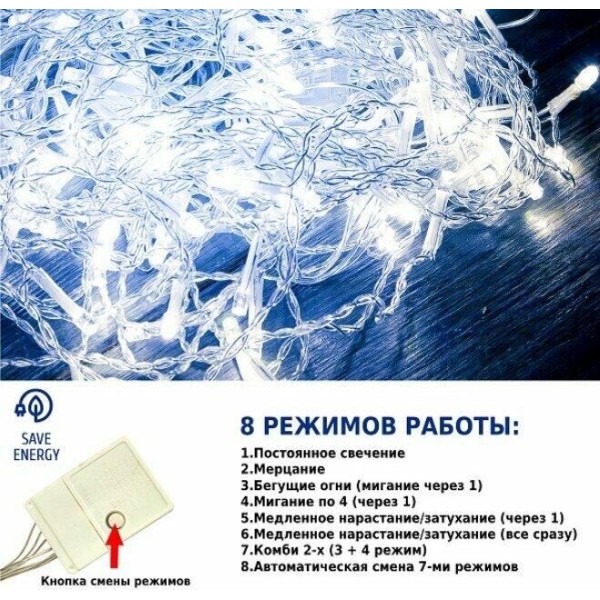 SAVE ENERGY

Кнопка смены режимов

8 РЕЖИМОВ РАБОТЫ:

1.Постоянное свечение
2.Мерцание
3.Бегущие огни (мигание через 1)
4.Мигание по 4 (через 1)
5.Медленное нарастание/затухание (через 1)
6.Медленное нарастание/затухание (все сразу)
7.Комби 2-х (3 + 4 режим)
8.Автоматическая смена 7-ми режимов