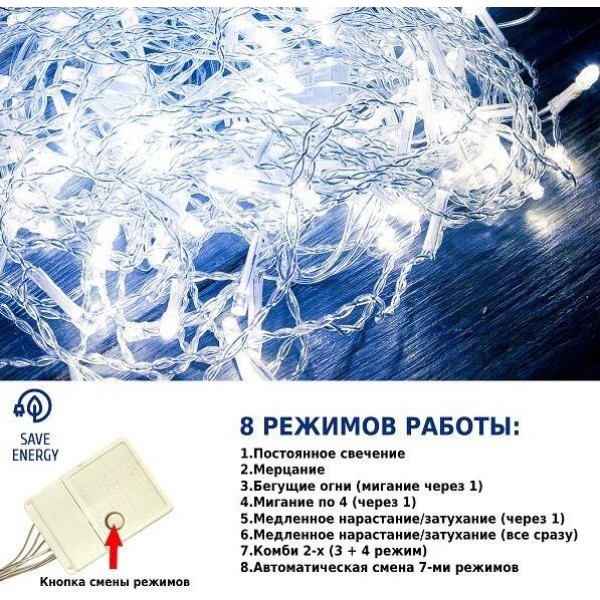 SAVE ENERGY

Кнопка смены режимов

8 РЕЖИМОВ РАБОТЫ:

1.Постоянное свечение
2.Мерцание
3.Бегущие огни (мигание через 1)
4.Мигание по 4 (через 1)
5.Медленное нарастание/затухание (через 1)
6.Медленное нарастание/затухание (все сразу)
7.Комби 2-х (3 + 4 режим)
8.Автоматическая смена 7-ми режимов