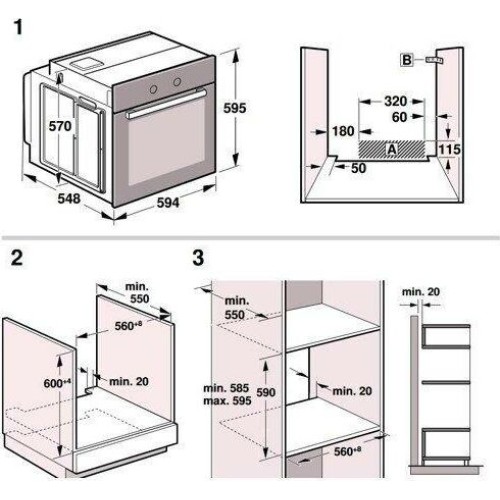 1

570
595
548
594

B
320
60
180
A
115
50

2

min. 550
$560^{+8}$
$600^{+4}$
min. 20

3

min. 550
min. 585
max. 595
590
min. 20
$560^{+8}$
min. 20