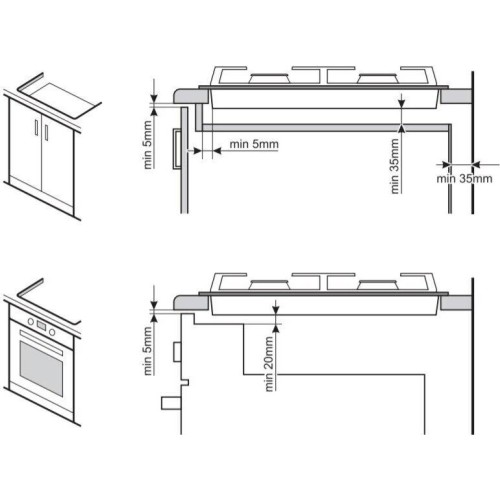 min 5mm
min 5mm
min 35mm
min 35mm

min 5mm
min 20mm