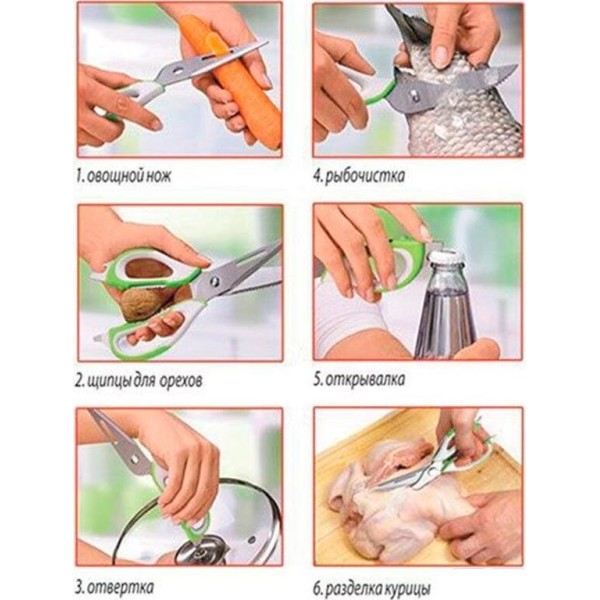 1. овощной нож

2. щипцы для орехов

3. отвертка

4. рыбочистка

5. открывалка

6. разделка курицы