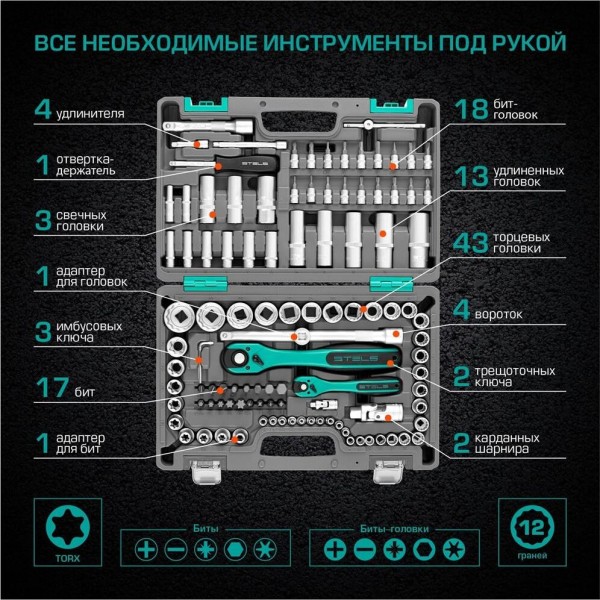 ВСЕ НЕОБХОДИМЫЕ ИНСТРУМЕНТЫ ПОД РУКОЙ

4 удлинителя

1 отвертка-держатель

3 свечных головки

1 адаптер для головок

3 имбусовых ключа

17 бит

1 адаптер для бит

18 бит-головок

13 удлиненных головок

43 торцевых головки

4 вороток

2 трещоточных ключа

2 карданных шарнира

STELS

STELS

STELS

TORX

Биты

Биты-головки

12 граней