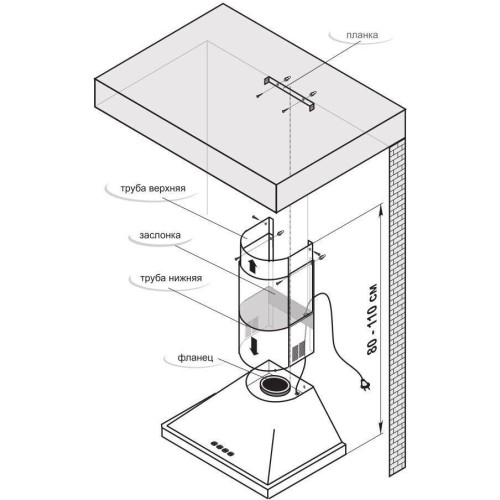 планка

труба верхняя

заслонка

труба нижняя

фланец

80 - 110 см