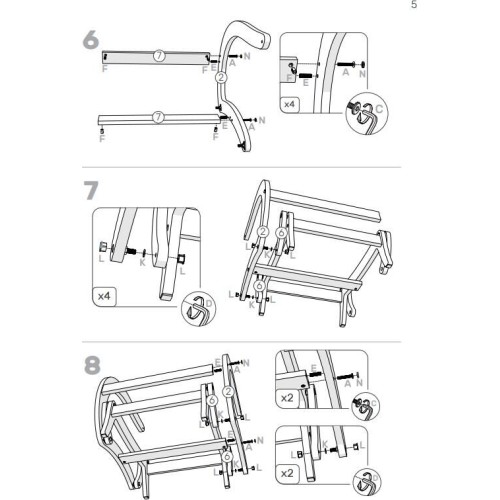 5

6

7 F F E A N 2

7 F F E A N

F E A N x4 C

7

L K L x4 D

2 6 L K L 6 L K L

8

E A N 2 6 L K L E A N 6 L K L

E A N x2 C

L K L x2 D