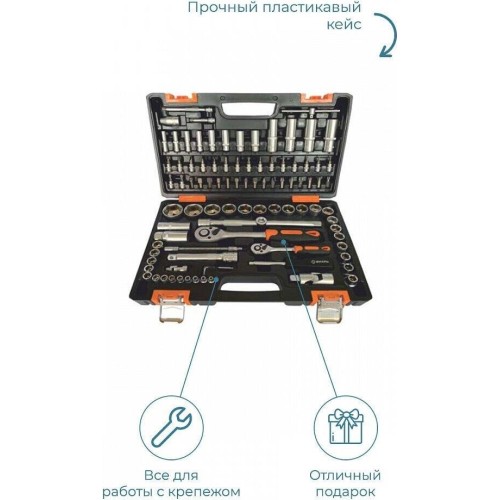 Прочный пластикавый кейс

Все для работы с крепежом

Отличный подарок