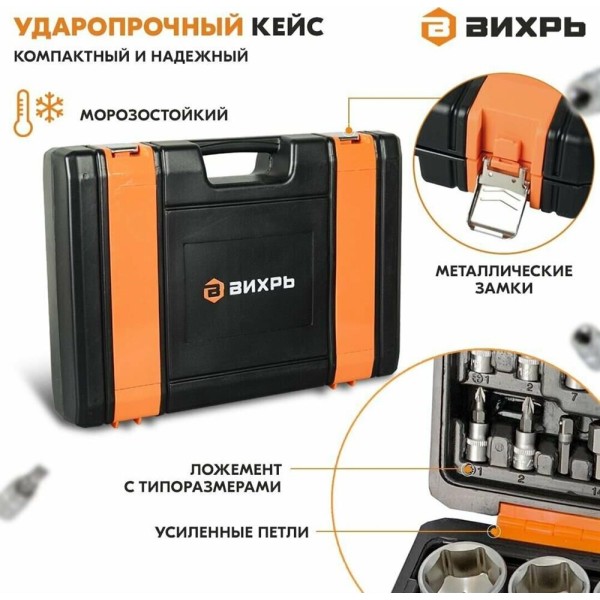 УДАРОПРОЧНЫЙ КЕЙС
КОМПАКТНЫЙ И НАДЕЖНЫЙ

ВИХРЬ

МОРОЗОСТОЙКИЙ

ВИХРЬ

МЕТАЛЛИЧЕСКИЕ ЗАМКИ

1 2 7

1 2 14

ЛОЖЕМЕНТ С ТИПОРАЗМЕРАМИ

УСИЛЕННЫЕ ПЕТЛИ