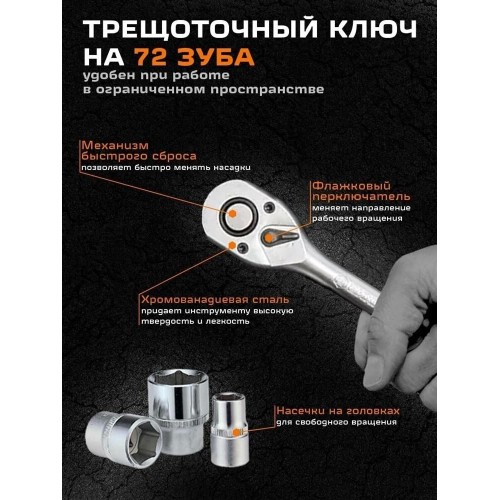 ТРЕЩОТОЧНЫЙ КЛЮЧ НА 72 ЗУБА
удобен при работе в ограниченном пространстве

Механизм быстрого сброса
позволяет быстро менять насадки

Флажковый перключатель
меняет направление рабочего вращения

Хромованадиевая сталь
придает инструменту высокую твердость и легкость

Насечки на головках
для свободного вращения