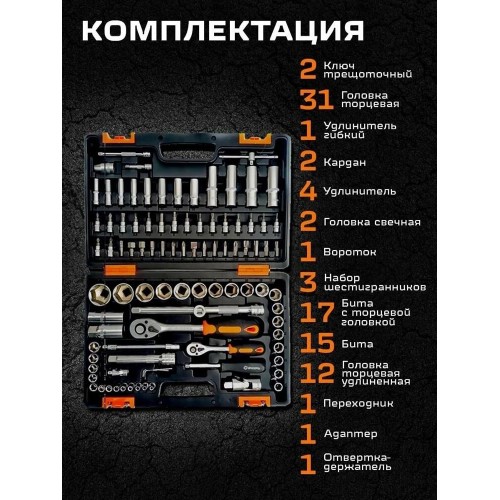 КОМПЛЕКТАЦИЯ

2 Ключ трещоточный

31 Головка торцевая

1 Удлинитель гибкий

2 Кардан

4 Удлинитель

2 Головка свечная

1 Вороток

3 Набор шестигранников

17 Бита с торцевой головкой

15 Бита

12 Головка торцевая удлиненная

1 Переходник

1 Адаптер

1 Отвертка-держатель