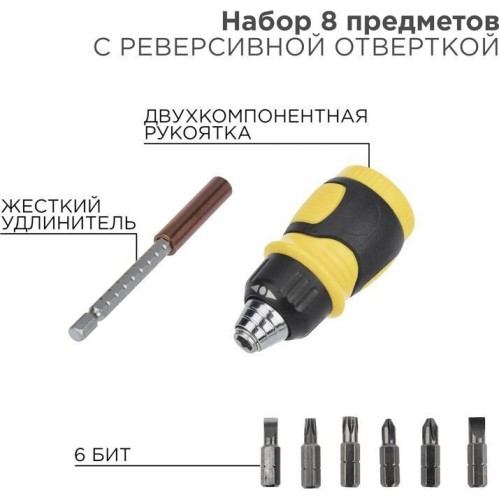 Набор 8 предметов
С РЕВЕРСИВНОЙ ОТВЕРТКОЙ

ДВУХКОМПОНЕНТНАЯ РУКОЯТКА

ЖЕСТКИЙ УДЛИНИТЕЛЬ

6 БИТ