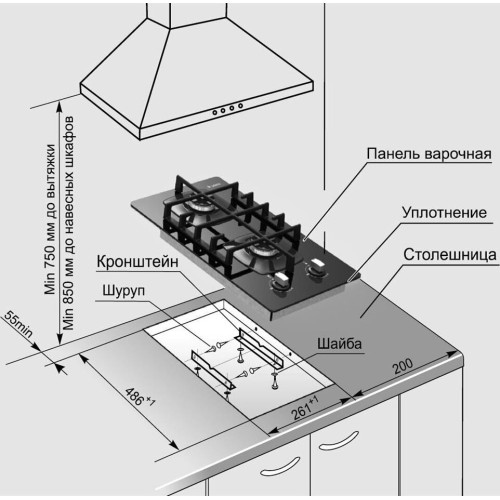 Min 750 мм до вытяжки
Min 850 мм до навесных шкафов

Панель варочная

Уплотнение

Столешница

Кронштейн

Шуруп

Шайба

55min

$486^{+1}$

$261^{+1}$

200